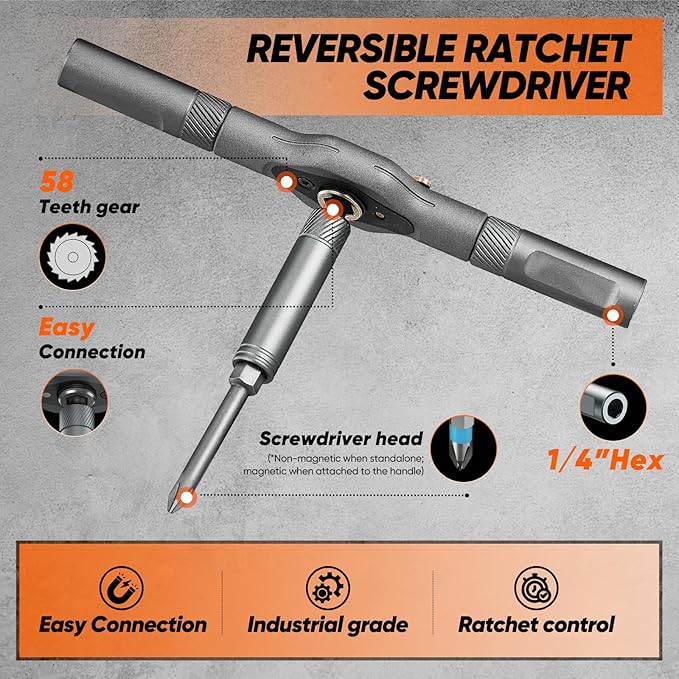 REVERSIBLE RATCHET SCREWDRIVER

58
Teeth gear

Easy
Connection

Screwdriver head
(*Non-magnetic when standalone; magnetic when attached to the handle)

1/4"Hex

Easy Connection
Industrial grade
Ratchet control